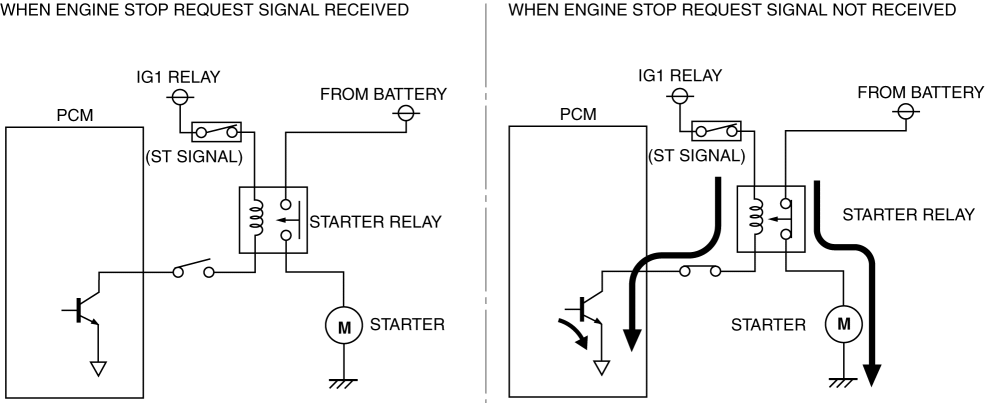 WHEN ENGINE STOP REQUEST SIGNAL RECEIVED

IG1 RELAY

FROM BATTERY

PCM

(ST SIGNAL)

STARTER RELAY

M

STARTER

WHEN ENGINE STOP REQUEST SIGNAL NOT RECEIVED

IG1 RELAY

FROM BATTERY

PCM

(ST SIGNAL)

STARTER RELAY

STARTER

M