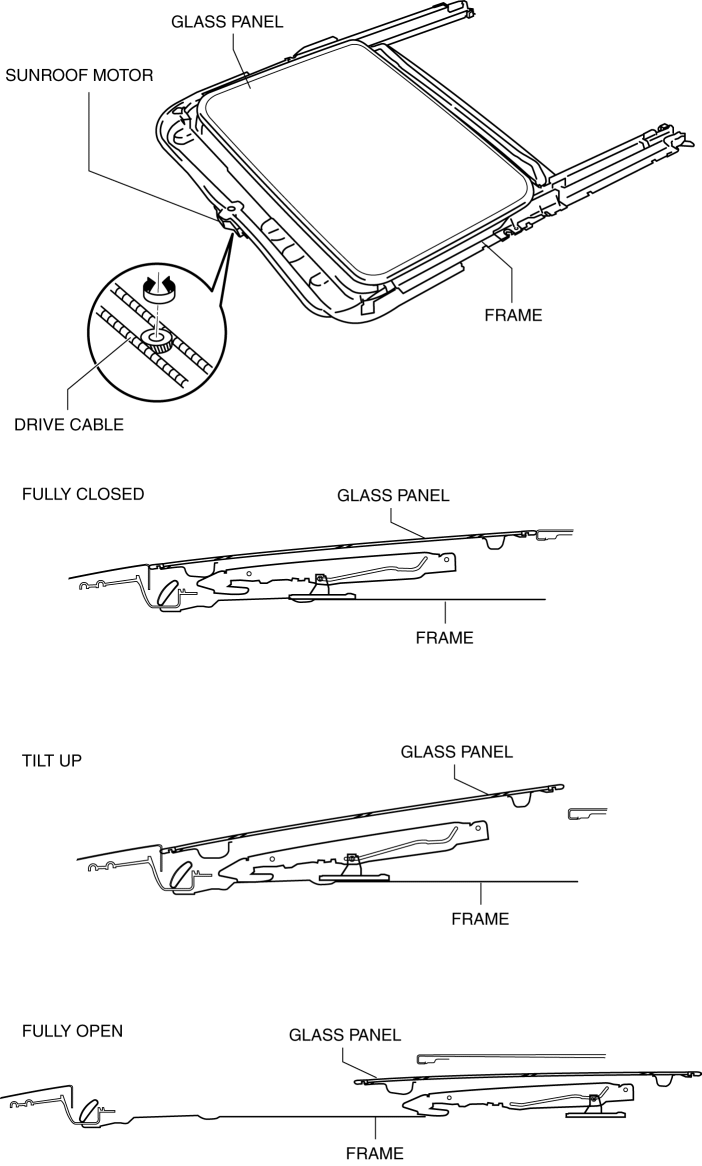 GLASS PANEL

SUNROOF MOTOR

FRAME

DRIVE CABLE

FULLY CLOSED

GLASS PANEL

FRAME

TILT UP

GLASS PANEL

FRAME

FULLY OPEN

GLASS PANEL

FRAME