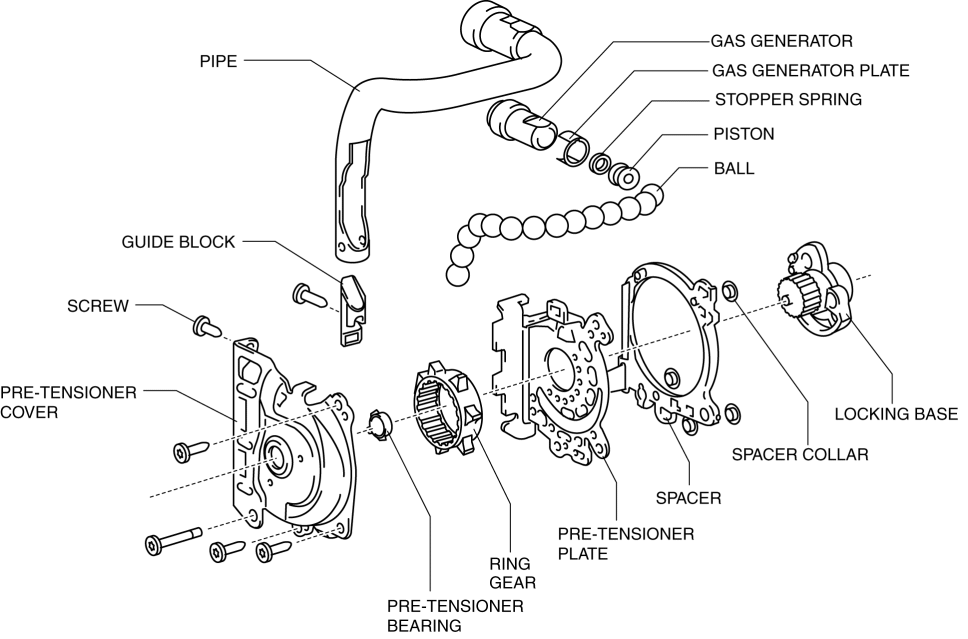 PIPE

GAS GENERATOR

GAS GENERATOR PLATE

STOPPER SPRING

PISTON

BALL

GUIDE BLOCK

SCREW

PRE-TENSIONER COVER

LOCKING BASE

SPACER COLLAR

SPACER

PRE-TENSIONER PLATE

RING GEAR

PRE-TENSIONER BEARING