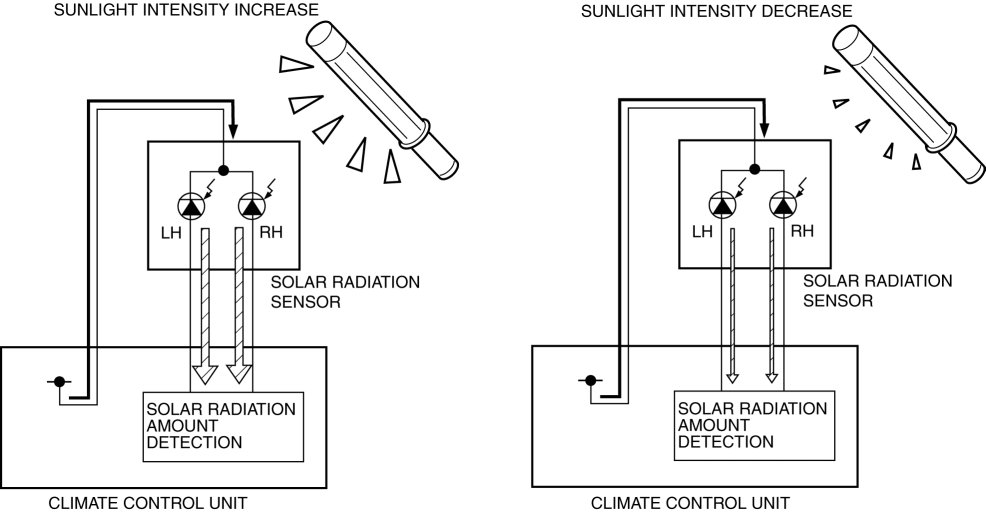 SUNLIGHT INTENSITY INCREASE

LH RH

SOLAR RADIATION SENSOR

SOLAR RADIATION AMOUNT DETECTION

CLIMATE CONTROL UNIT

SUNLIGHT INTENSITY DECREASE

LH RH

SOLAR RADIATION SENSOR

SOLAR RADIATION AMOUNT DETECTION

CLIMATE CONTROL UNIT