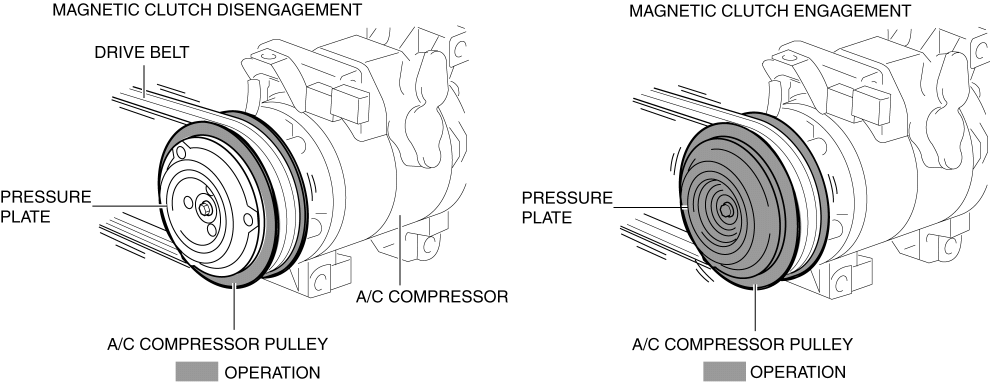 MAGNETIC CLUTCH DISENGAGEMENT

DRIVE BELT

PRESSURE PLATE

A/C COMPRESSOR

A/C COMPRESSOR PULLEY

OPERATION

MAGNETIC CLUTCH ENGAGEMENT

PRESSURE PLATE

A/C COMPRESSOR PULLEY

OPERATION