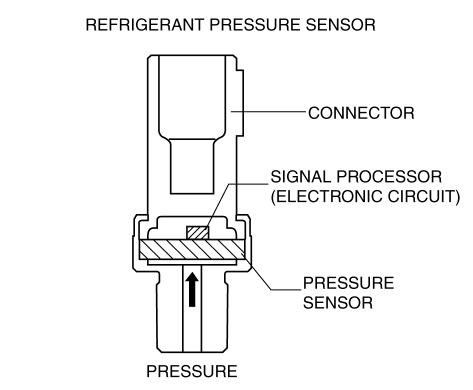 REFRIGERANT PRESSURE SENSOR

CONNECTOR

SIGNAL PROCESSOR
(ELECTRONIC CIRCUIT)

PRESSURE
SENSOR

PRESSURE