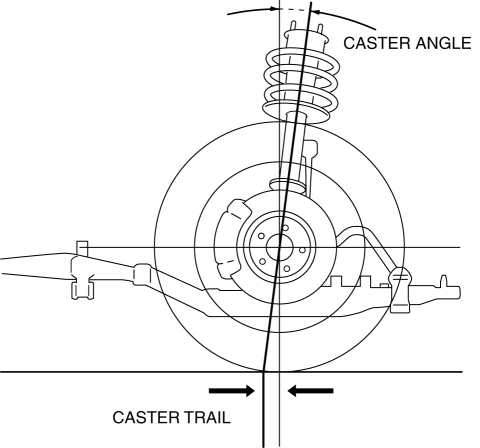 CASTER ANGLE

CASTER TRAIL