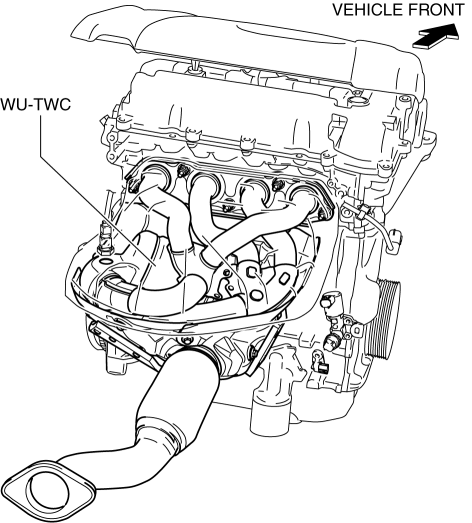 VEHICLE FRONT

WU-TWC