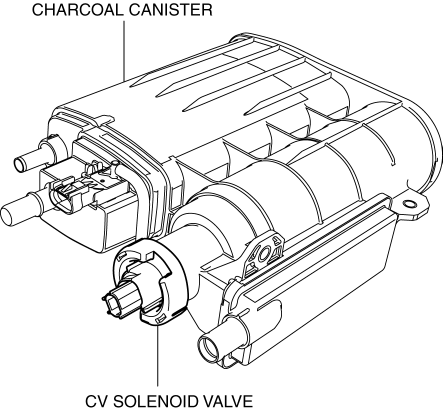 CHARCOAL CANISTER

CV SOLENOID VALVE