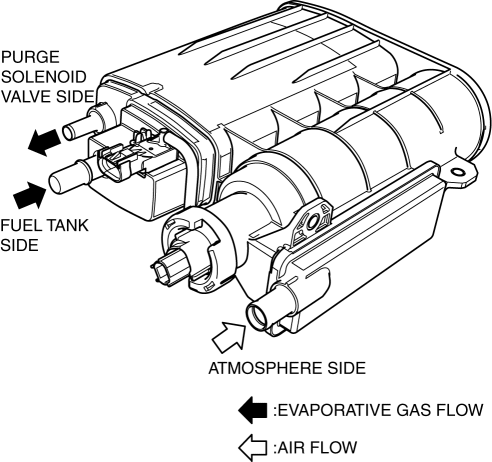 PURGE SOLENOID VALVE SIDE

FUEL TANK SIDE

ATMOSPHERE SIDE

:EVAPORATIVE GAS FLOW

:AIR FLOW