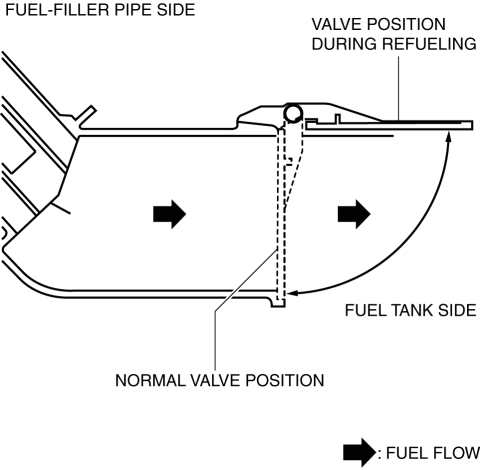 FUEL-FILLER PIPE SIDE

VALVE POSITION DURING REFUELING

FUEL TANK SIDE

NORMAL VALVE POSITION

: FUEL FLOW