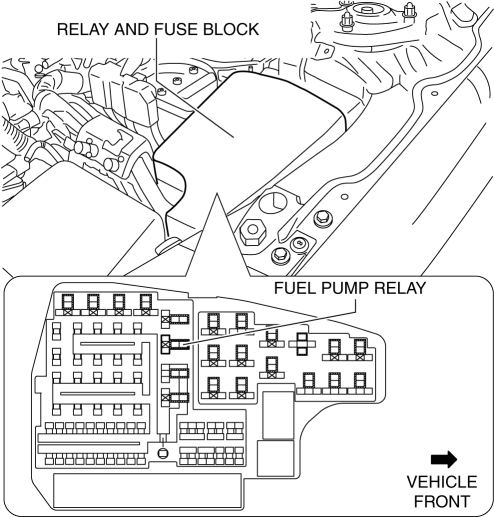 RELAY AND FUSE BLOCK

FUEL PUMP RELAY

VEHICLE FRONT