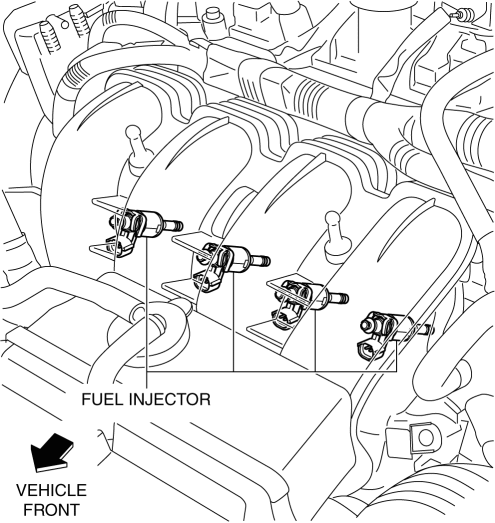 FUEL INJECTOR

VEHICLE FRONT