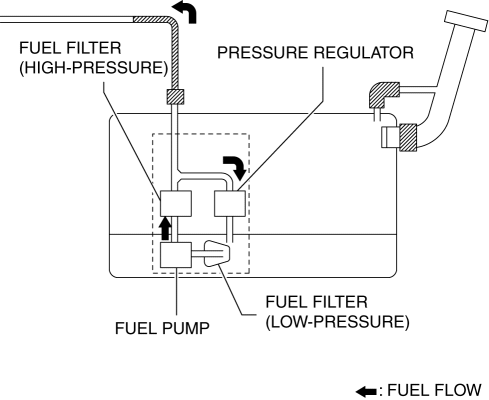 FUEL FILTER
(HIGH-PRESSURE)

PRESSURE REGULATOR

FUEL FILTER
(LOW-PRESSURE)

FUEL PUMP

: FUEL FLOW