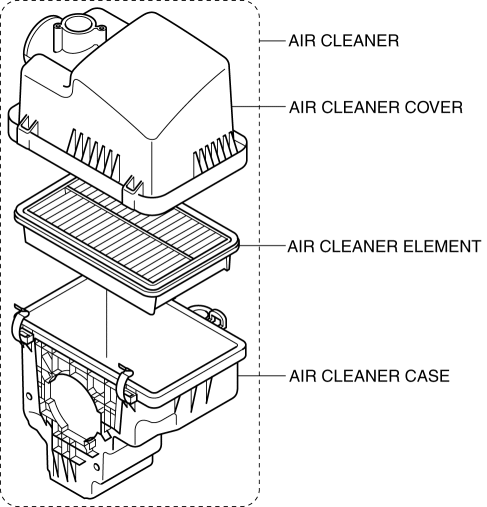 AIR CLEANER

AIR CLEANER COVER

AIR CLEANER ELEMENT

AIR CLEANER CASE