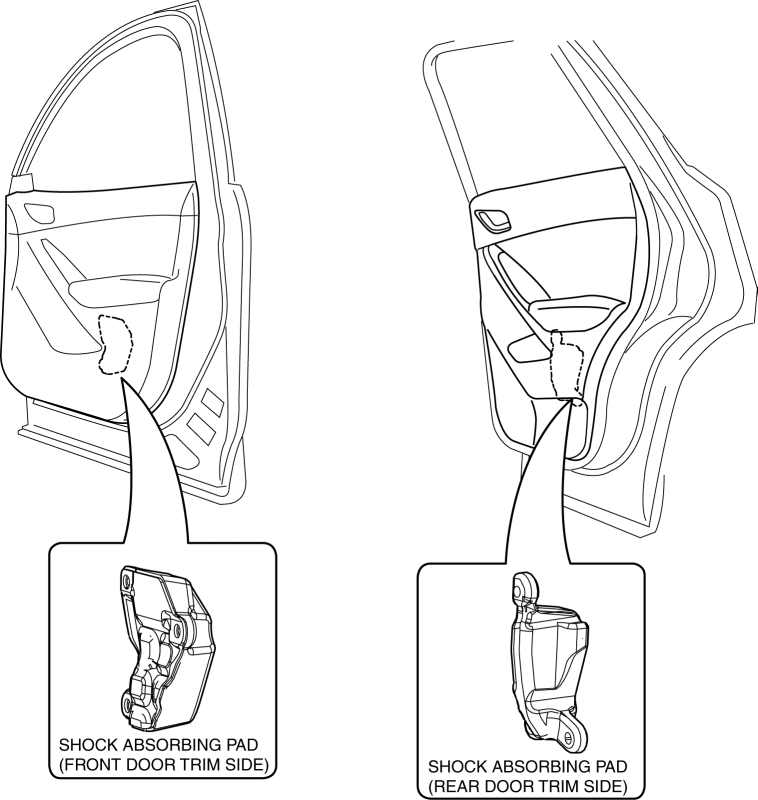 SHOCK ABSORBING PAD
(FRONT DOOR TRIM SIDE)

SHOCK ABSORBING PAD
(REAR DOOR TRIM SIDE)