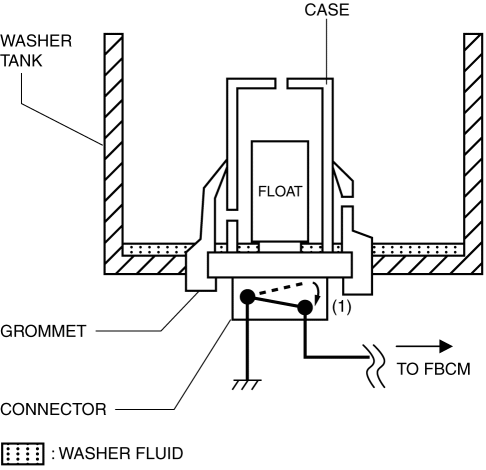 CASE

WASHER TANK

FLOAT

(1)

GROMMET

TO FBCM

CONNECTOR

: WASHER FLUID