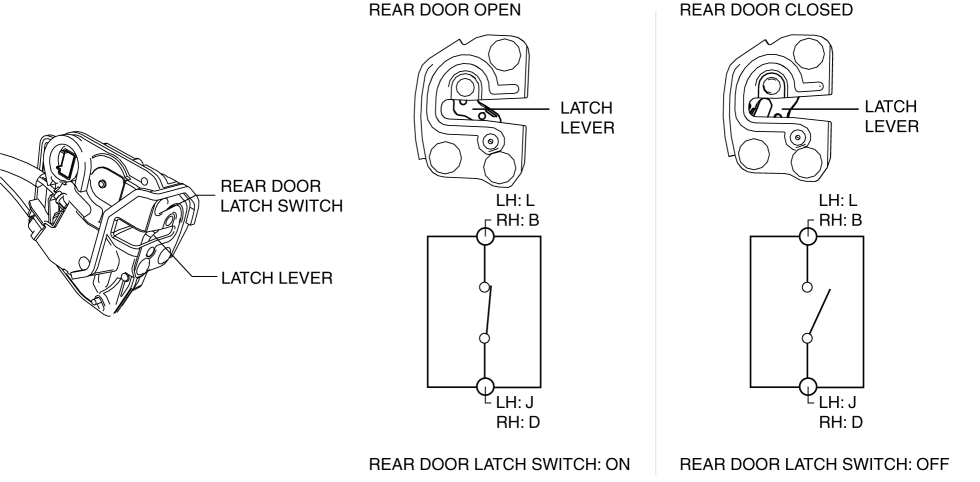 REAR DOOR LATCH SWITCH

LATCH LEVER

REAR DOOR OPEN

LATCH LEVER

LH: L
RH: B

LH: J
RH: D

REAR DOOR LATCH SWITCH: ON

REAR DOOR CLOSED

LATCH LEVER

LH: L
RH: B

LH: J
RH: D

REAR DOOR LATCH SWITCH: OFF