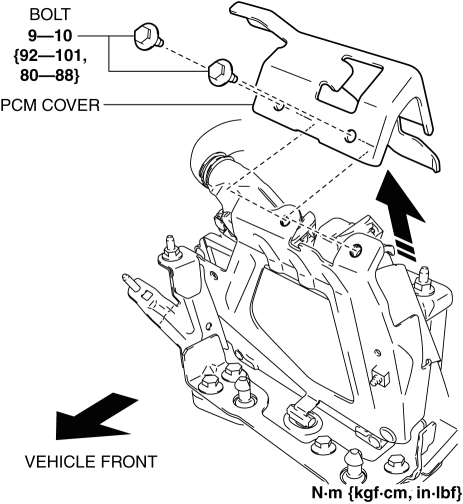 BOLT
9—10
{92—101,
80—88}

PCM COVER

VEHICLE FRONT

N·m {kgf·cm, in·lbf}