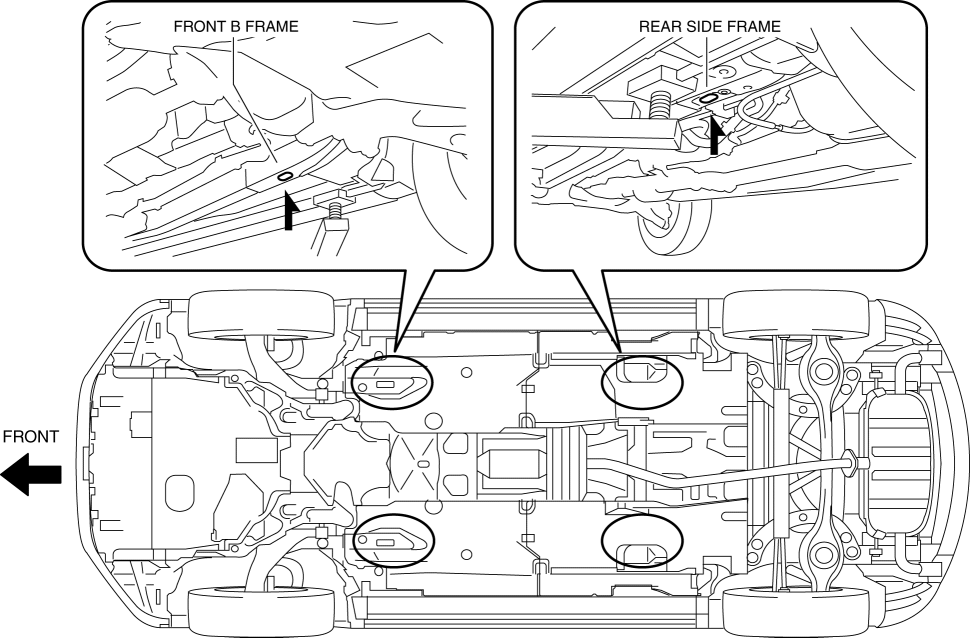 FRONT B FRAME

REAR SIDE FRAME

FRONT