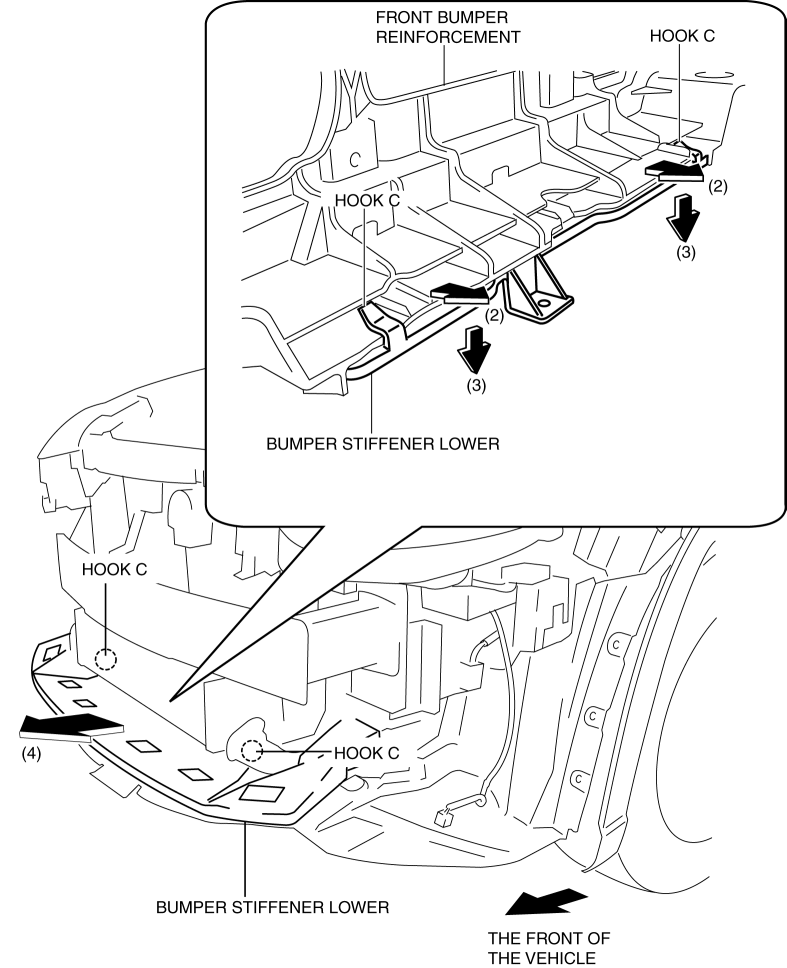 FRONT BUMPER REINFORCEMENT

HOOK C

(2)

(3)

HOOK C

(2)

(3)

BUMPER STIFFENER LOWER

HOOK C

(4)

HOOK C

BUMPER STIFFENER LOWER

THE FRONT OF THE VEHICLE