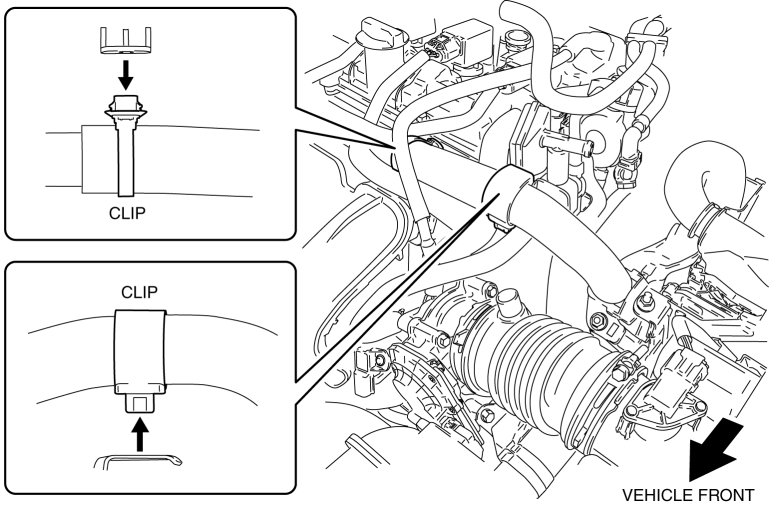 CLIP

CLIP

VEHICLE FRONT