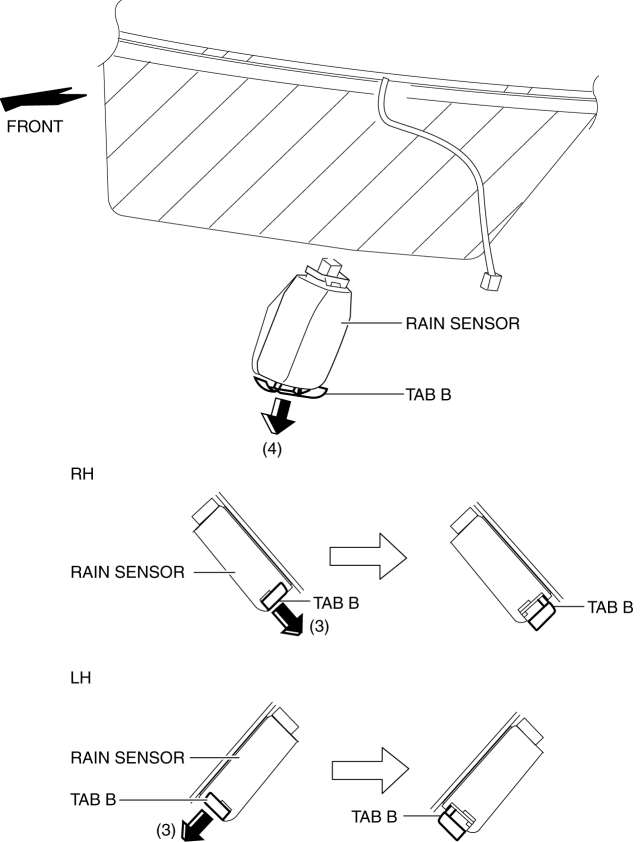 FRONT

RAIN SENSOR

TAB B

(4)

RH

RAIN SENSOR

TAB B

(3)

TAB B

LH

RAIN SENSOR

TAB B

(3)

TAB B