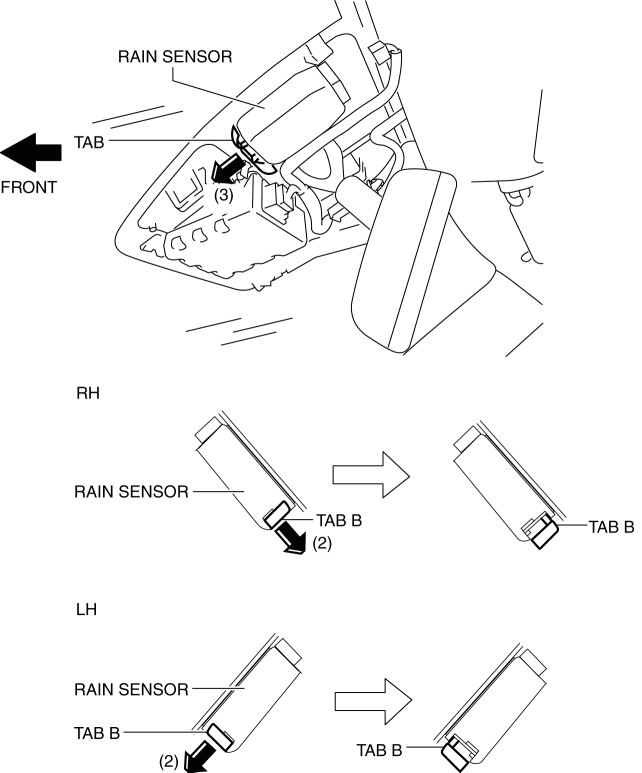 RAIN SENSOR

TAB

FRONT

(3)

RH

RAIN SENSOR

TAB B

(2)

TAB B

LH

RAIN SENSOR

TAB B

(2)

TAB B